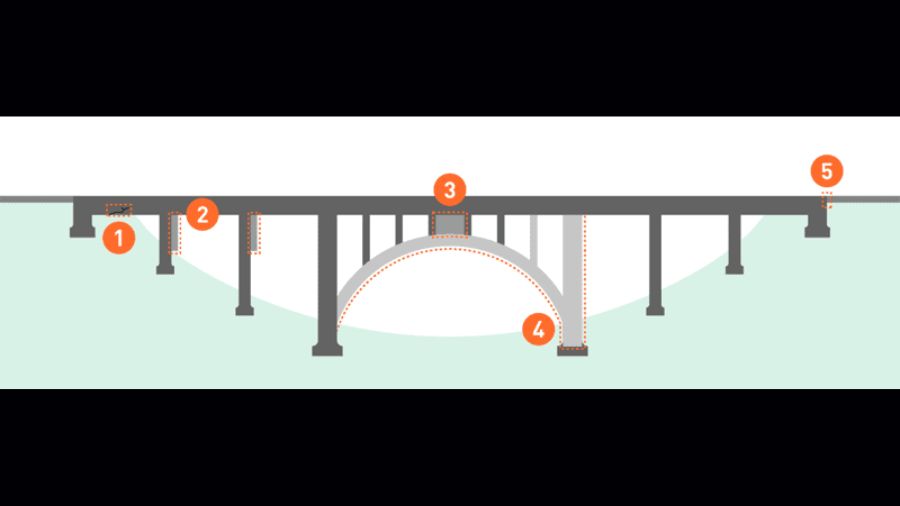 1
2
3
4
5