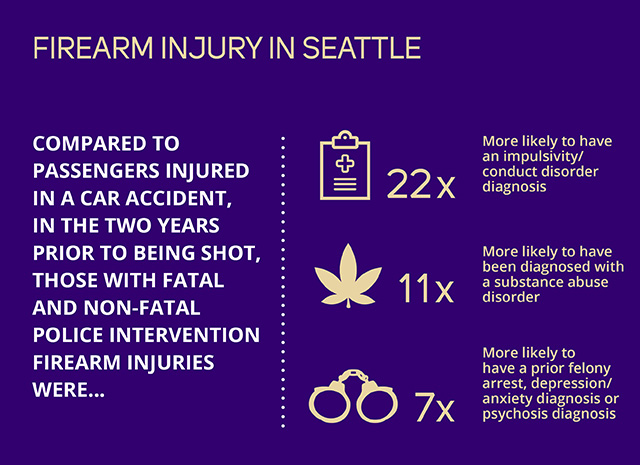 FIREARM INJURY IN SEATTLE

COMPARED TO PASSENGERS INJURED IN A CAR ACCIDENT, IN THE TWO YEARS PRIOR TO BEING SHOT, THOSE WITH FATAL AND NON-FATAL POLICE INTERVENTION FIREARM INJURIES WERE...

22x

More likely to have an impulsivity/ conduct disorder diagnosis

11x

More likely to have been diagnosed with a substance abuse disorder

7x

More likely to have a prior felony arrest, depression/ anxiety diagnosis or psychosis diagnosis